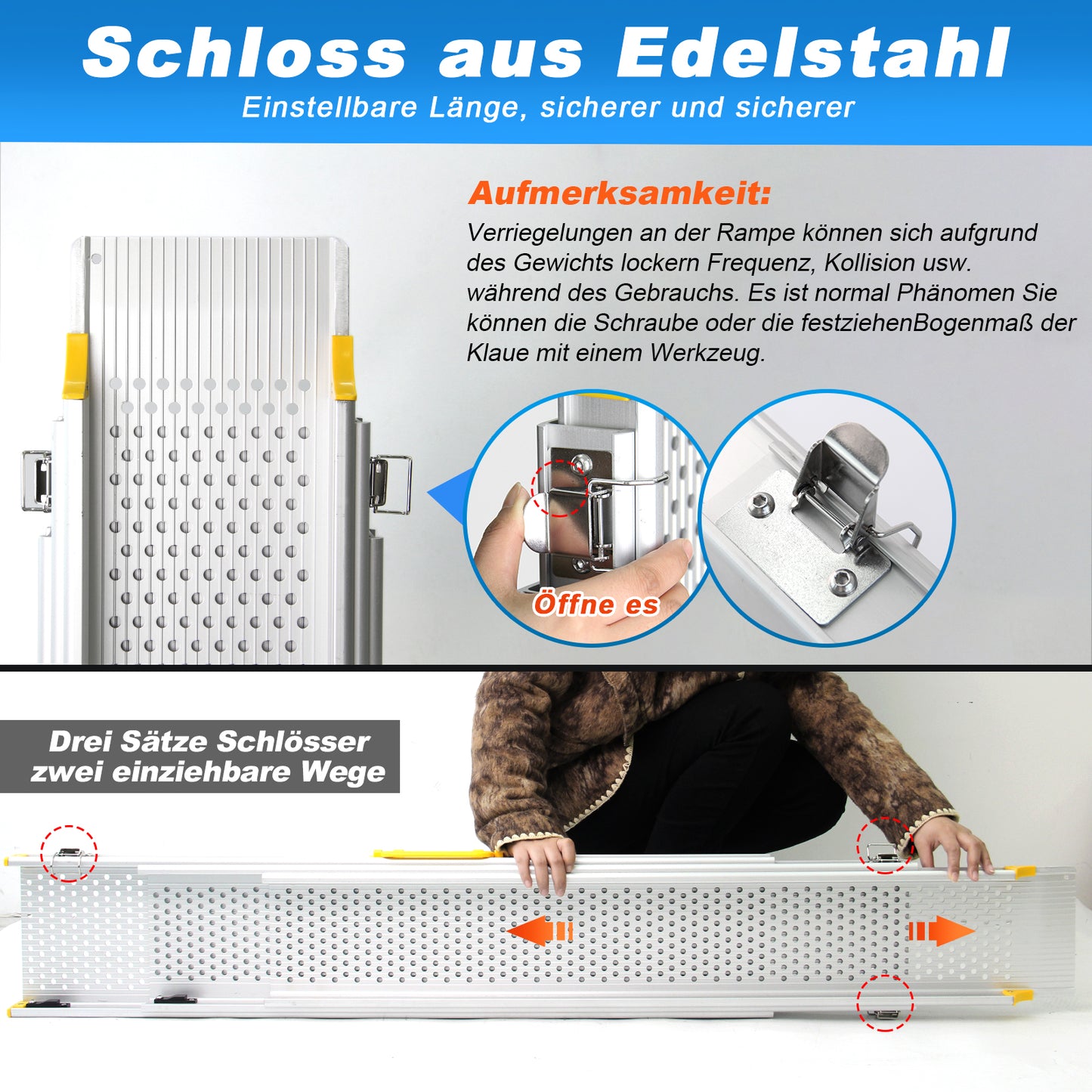 Schloss aus Edelstahl

Einstellbare Länge, sicherer und sicherer

Aufmerksamkeit:

Verriegelungen an der Rampe können sich aufgrund des Gewichts lockern Frequenz, Kollision usw. während des Gebrauchs. Es ist normal Phänomen Sie können die Schraube oder die festziehenBogenmaß der Klaue mit einem Werkzeug.

Öffne es

Drei Sätze Schlösser zwei einziehbare Wege