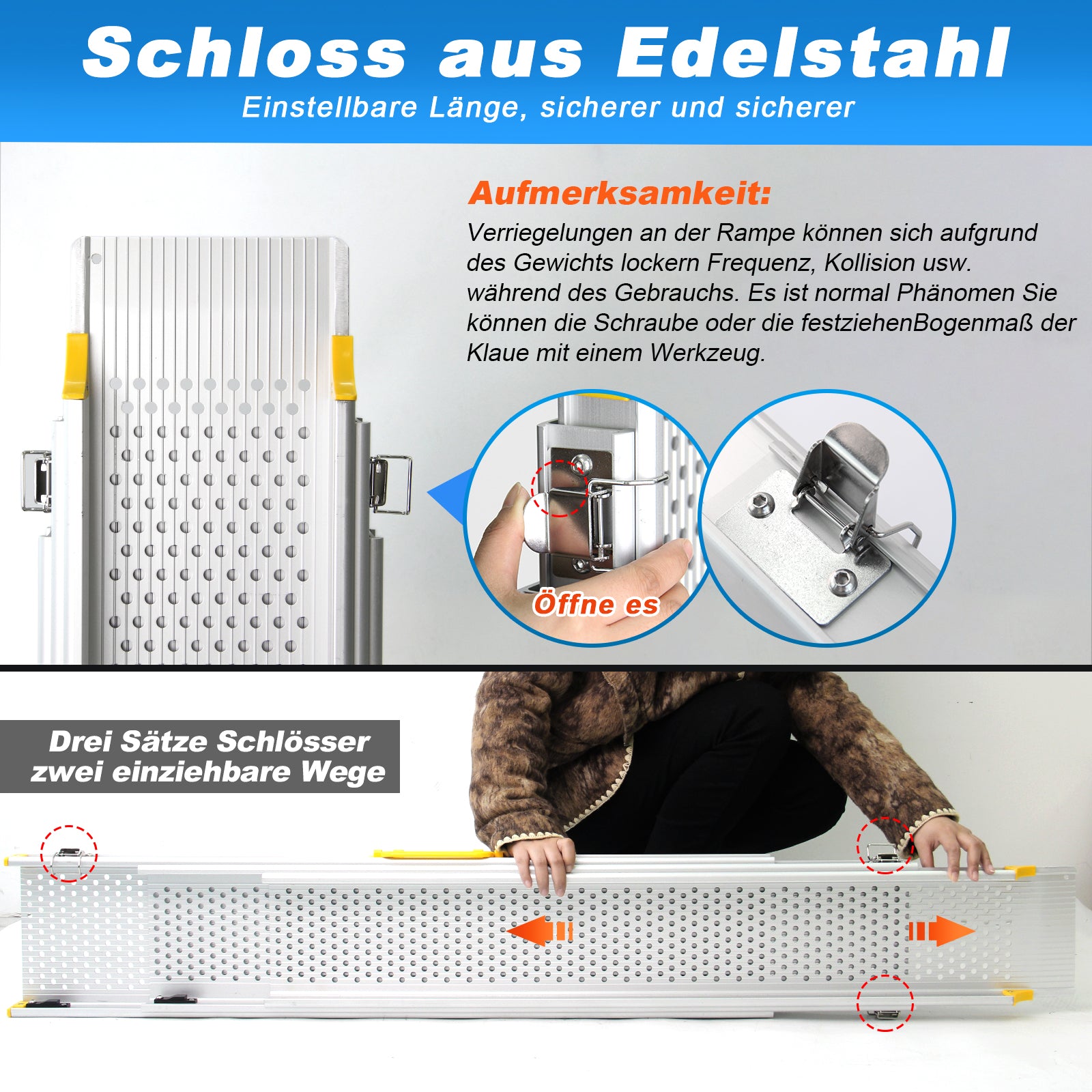 Schloss aus Edelstahl
Einstellbare Länge, sicherer und sicherer

Aufmerksamkeit:
Verriegelungen an der Rampe können sich aufgrund des Gewichts lockern Frequenz, Kollision usw. während des Gebrauchs. Es ist normal Phänomen Sie können die Schraube oder die festziehenBogenmaß der Klaue mit einem Werkzeug.

Öffne es

Drei Sätze Schlösser
zwei einziehbare Wege