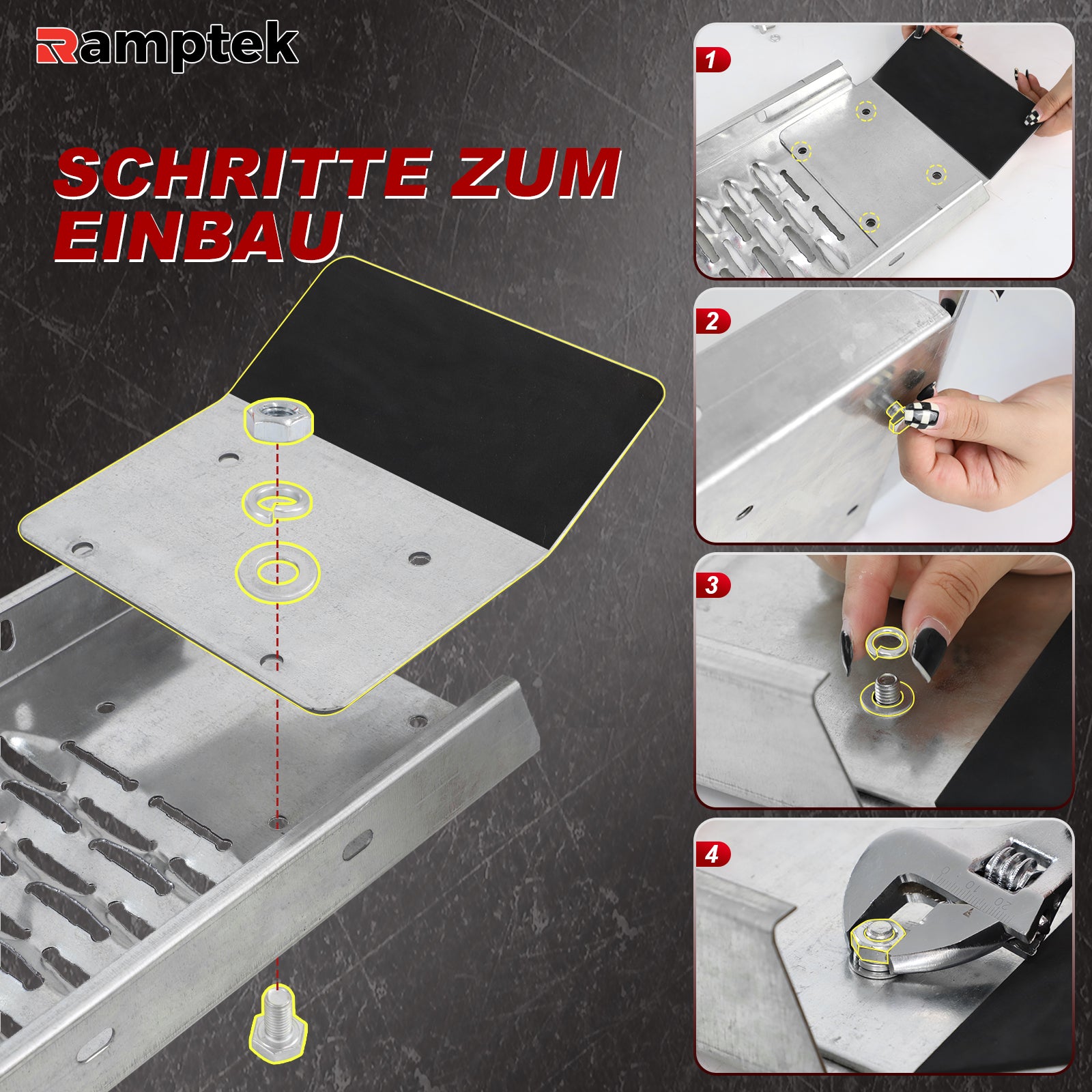 Ramptek

SCHRITTE ZUM EINBAU

1

2

3

4