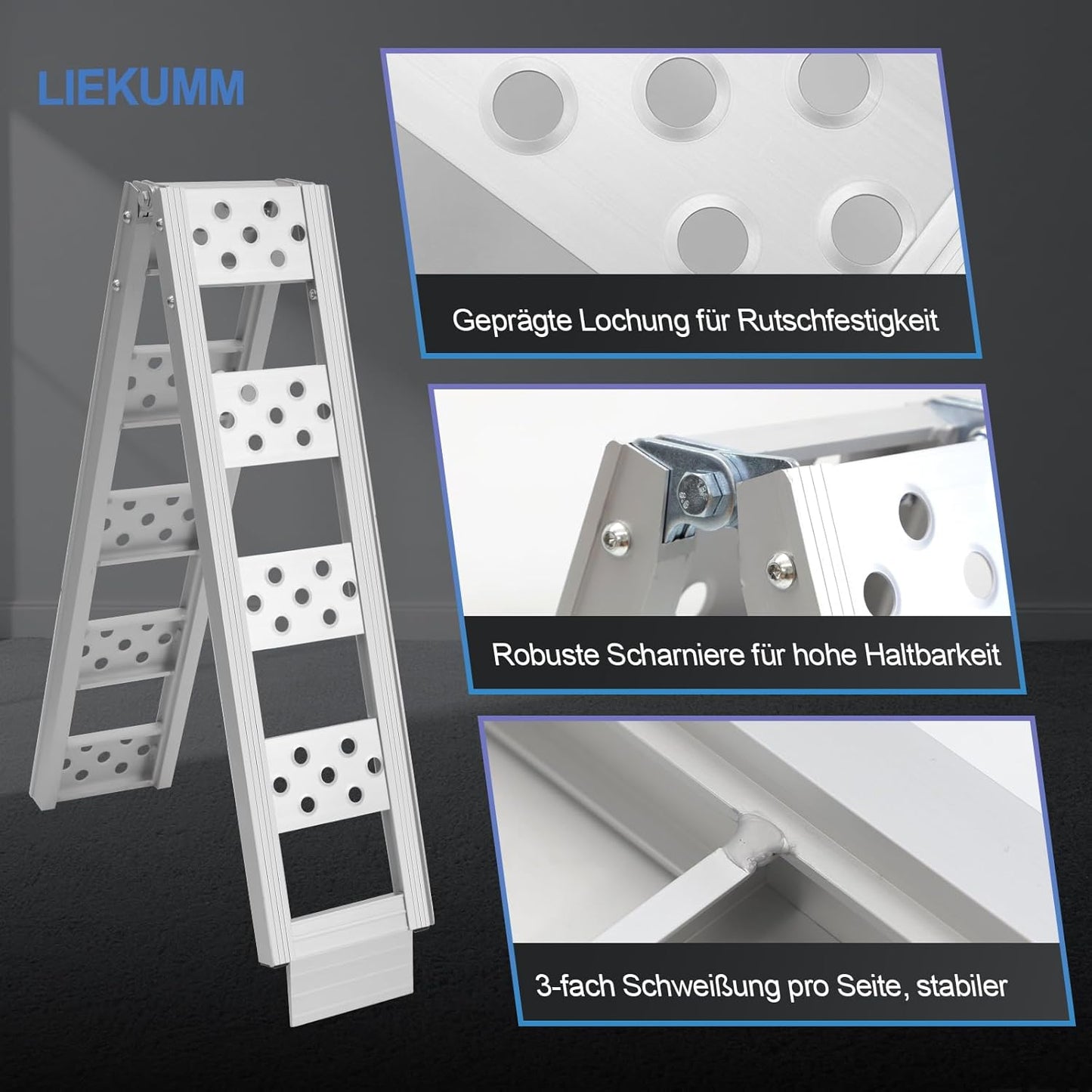 LIEKUMM

Geprägte Lochung für Rutschfestigkeit

Robuste Scharniere für hohe Haltbarkeit

3-fach Schweißung pro Seite, stabiler