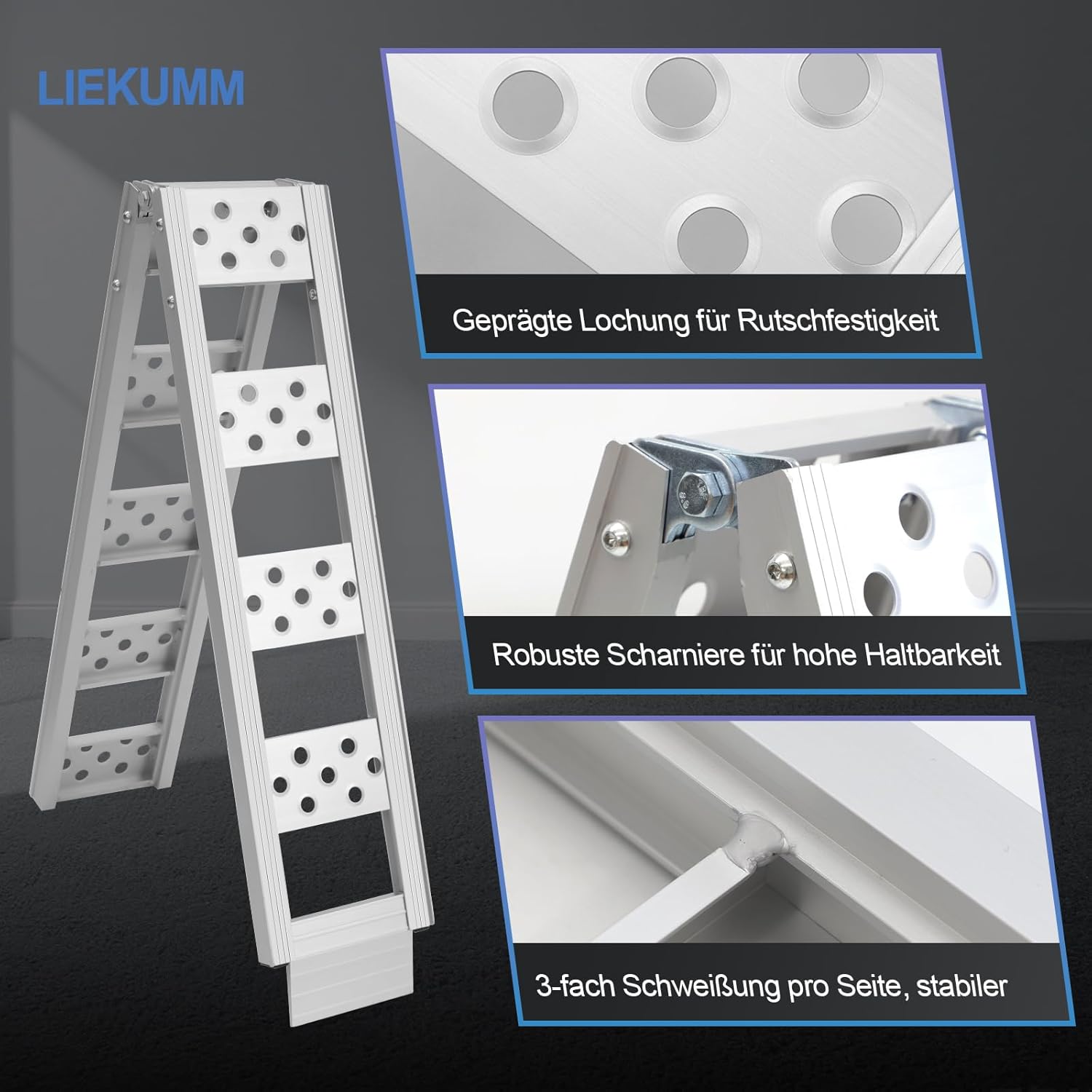 LIEKUMM

Geprägte Lochung für Rutschfestigkeit

Robuste Scharniere für hohe Haltbarkeit

3-fach Schweißung pro Seite, stabiler