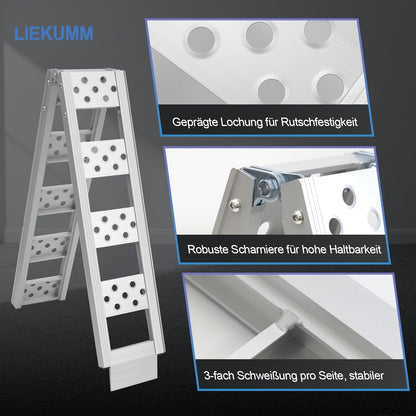 LIEKUMM

Geprägte Lochung für Rutschfestigkeit

Robuste Scharniere für hohe Haltbarkeit

3-fach Schweißung pro Seite, stabiler